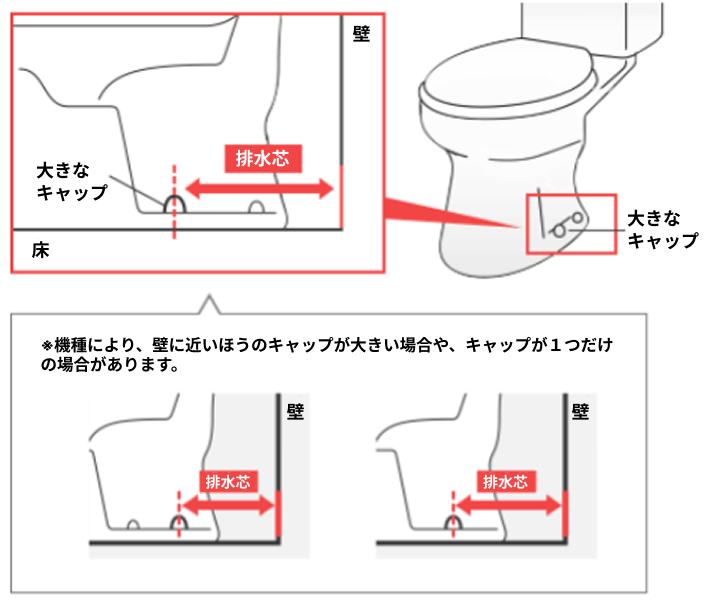 壁

排水芯

大きな
キャップ

床

大きな
キャップ

※機種により、壁に近いほうのキャップが大きい場合や、キャップが１つだけの場合があります。

壁

排水芯

壁

排水芯