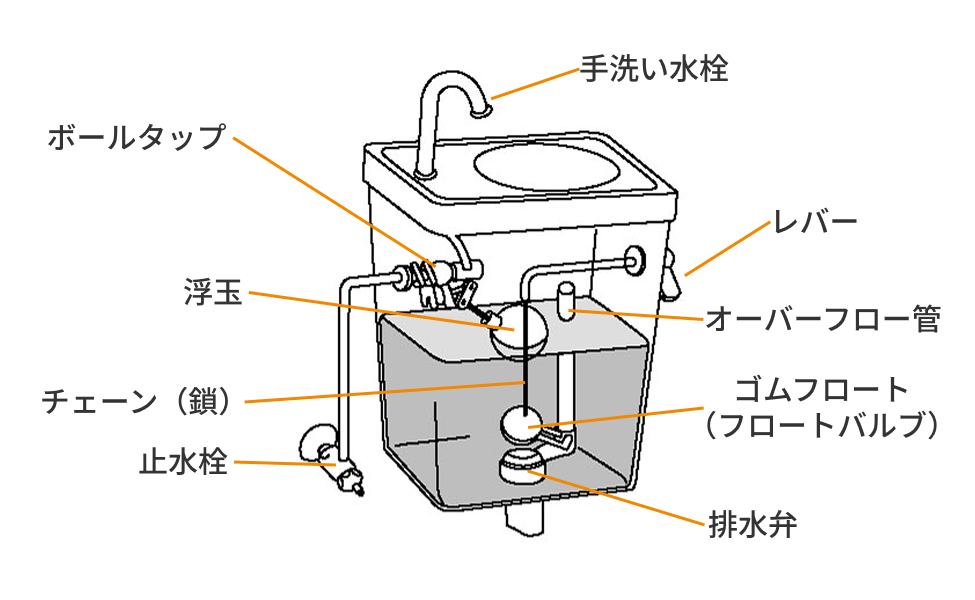 手洗い水栓

ボールタップ

レバー

浮玉

オーバーフロー管

チェーン（鎖）

ゴムフロート
（フロートバルブ）

止水栓

排水弁